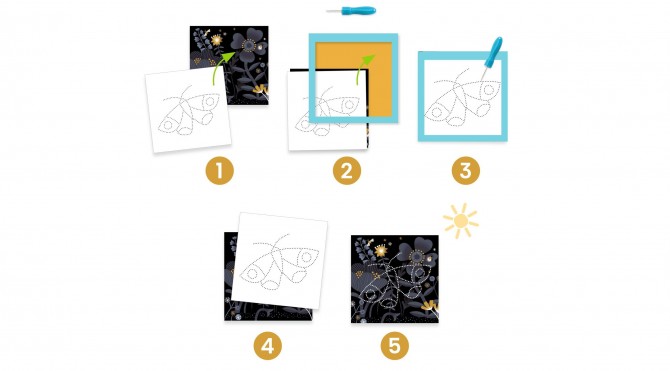 1
2
3
4
5