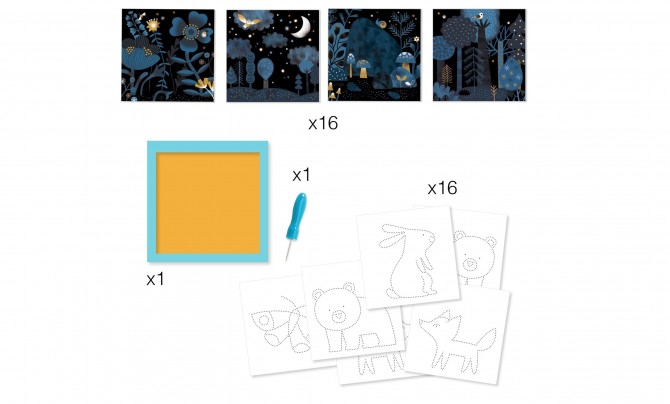 x16

x1

x16

x1