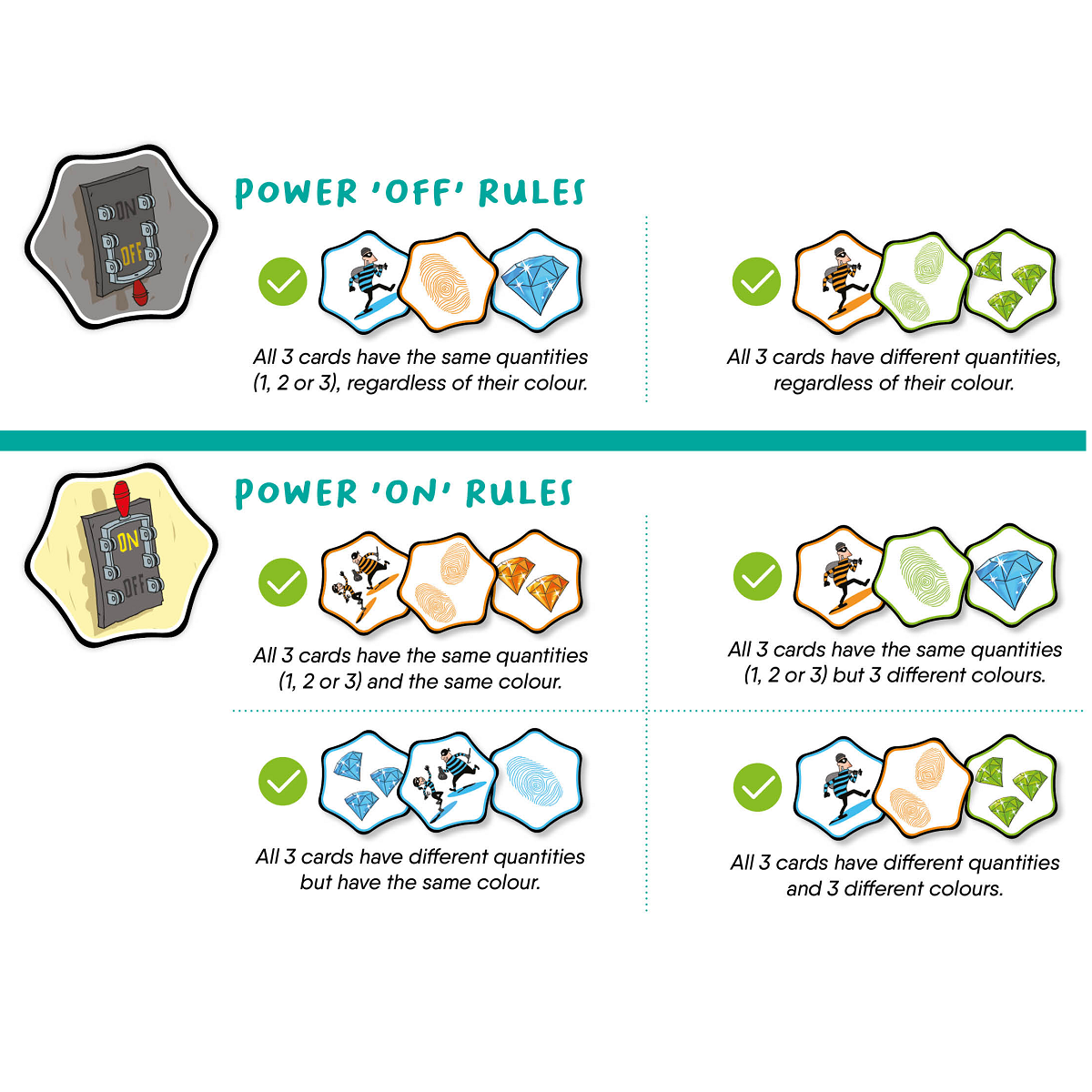 ON
OFF

POWER 'OFF' RULES

All 3 cards have the same quantities (1, 2 or 3), regardless of their colour.

All 3 cards have different quantities, regardless of their colour.

ON
OFF

POWER 'ON' RULES

All 3 cards have the same quantities (1, 2 or 3) and the same colour.

All 3 cards have the same quantities (1, 2 or 3) but 3 different colours.

All 3 cards have different quantities but have the same colour.

All 3 cards have different quantities and 3 different colours.