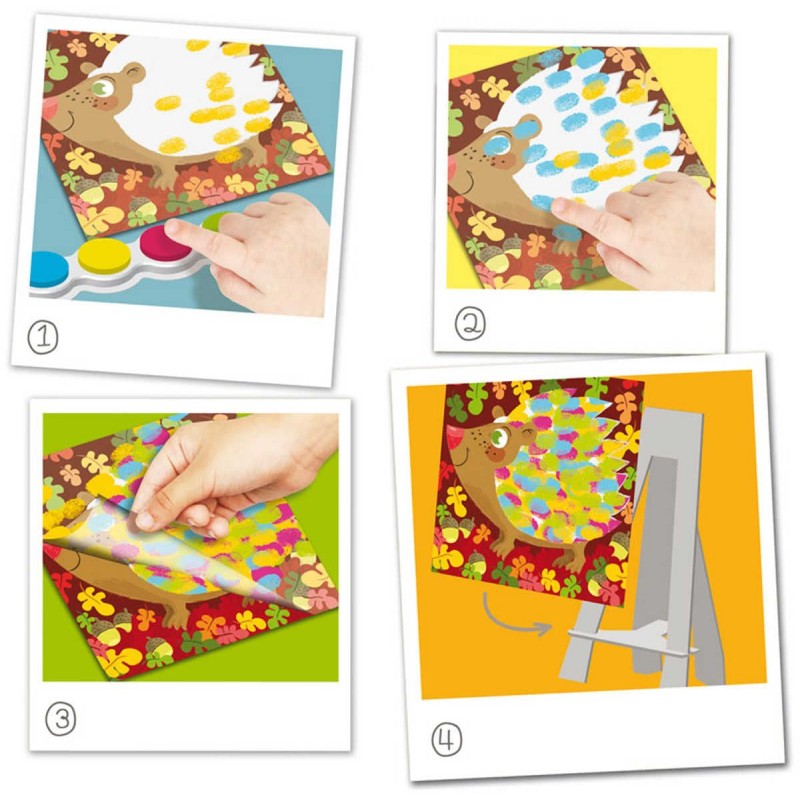 ①

②

③

④