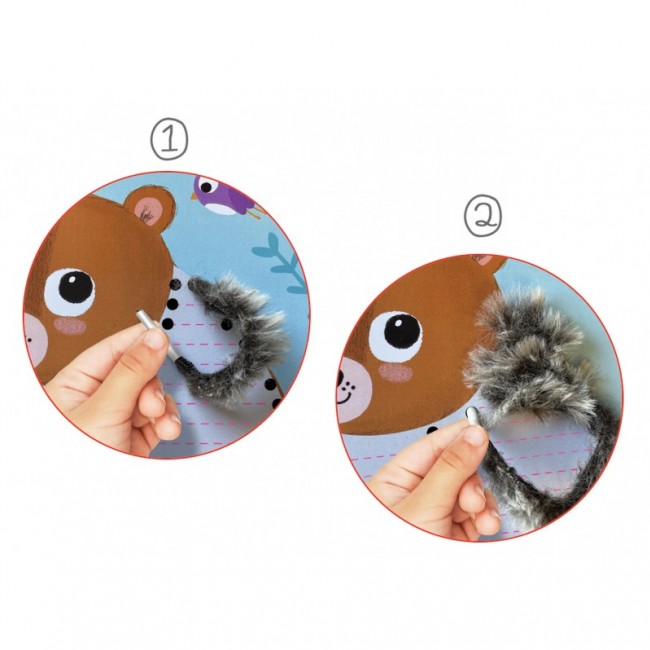 1

2