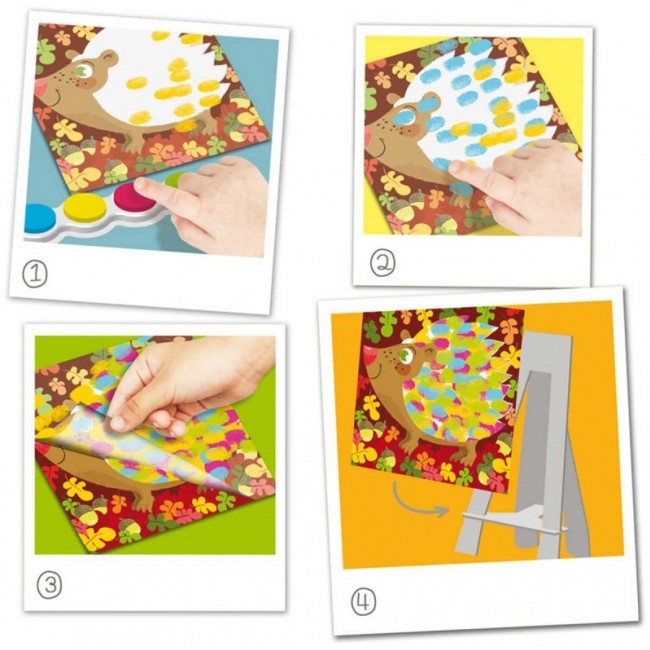 ①

②

③

④