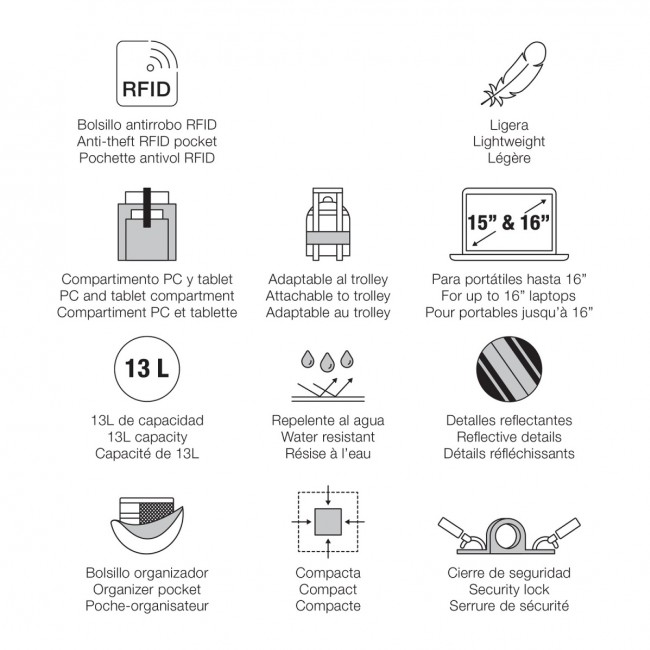 RFID

Bolsillo antirrobo RFID
Anti-theft RFID pocket
Pochette antivol RFID

Ligera
Lightweight
Légère

Compartimento PC y tablet
PC and tablet compartment
Compartiment PC et tablette

Adaptable al trolley
Attachable to trolley
Adaptable au trolley

15” & 16”

Para portátiles hasta 16”
For up to 16” laptops
Pour portables jusqu'à 16”

13 L

13L de capacidad
13L capacity
Capacité de 13L

Repelente al agua
Water resistant
Résise à l'eau

Detalles reflectantes
Reflective details
Détails réfléchissants

Bolsillo organizador
Organizer pocket
Poche-organisateur

Compacta
Compact
Compacte

Cierre de seguridad
Security lock
Serrure de sécurité